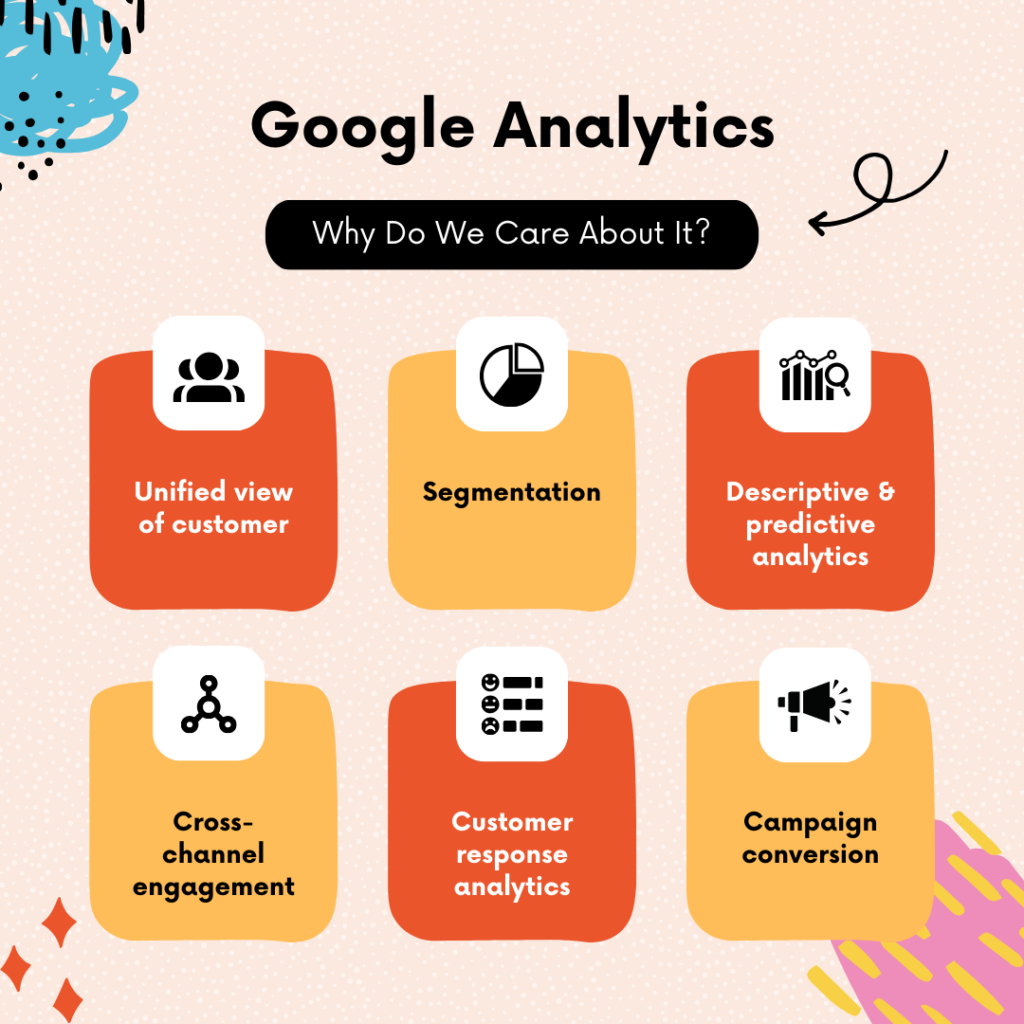 Google Analytics

Why Do We Care About It?

Unified view of customer

Segmentation

Descriptive & predictive analytics

Cross-channel engagement

Customer response analytics

Campaign conversion